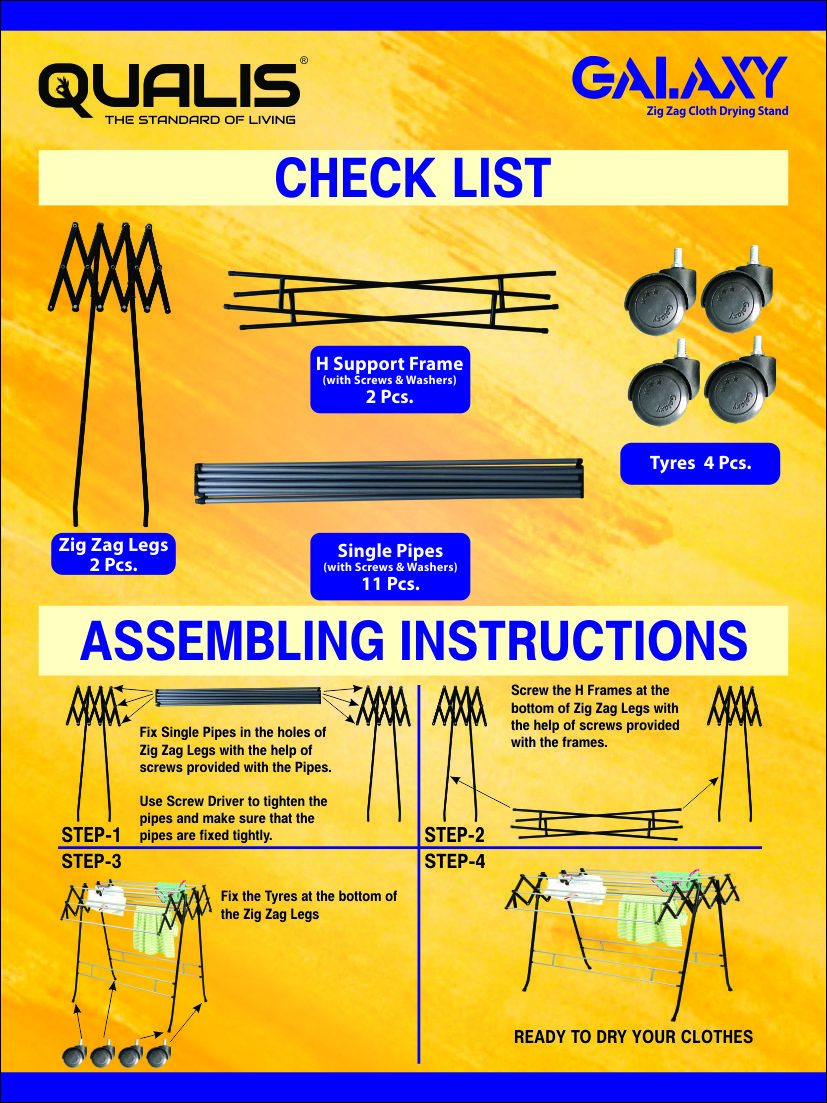 QUALIS®
THE STANDARD OF LIVING

GALAXY
Zig Zag Cloth Drying Stand

CHECK LIST

H Support Frame
(with Screws & Washers)
2 Pcs.

Tyres 4 Pcs.

Zig Zag Legs
2 Pcs.

Single Pipes
(with Screws & Washers)
11 Pcs.

ASSEMBLING INSTRUCTIONS

Fix Single Pipes in the holes of Zig Zag Legs with the help of screws provided with the Pipes.

Use Screw Driver to tighten the pipes and make sure that the pipes are fixed tightly.

STEP-1

Screw the H Frames at the bottom of Zig Zag Legs with the help of screws provided with the frames.

STEP-2

STEP-3

Fix the Tyres at the bottom of the Zig Zag Legs

STEP-4

READY TO DRY YOUR CLOTHES